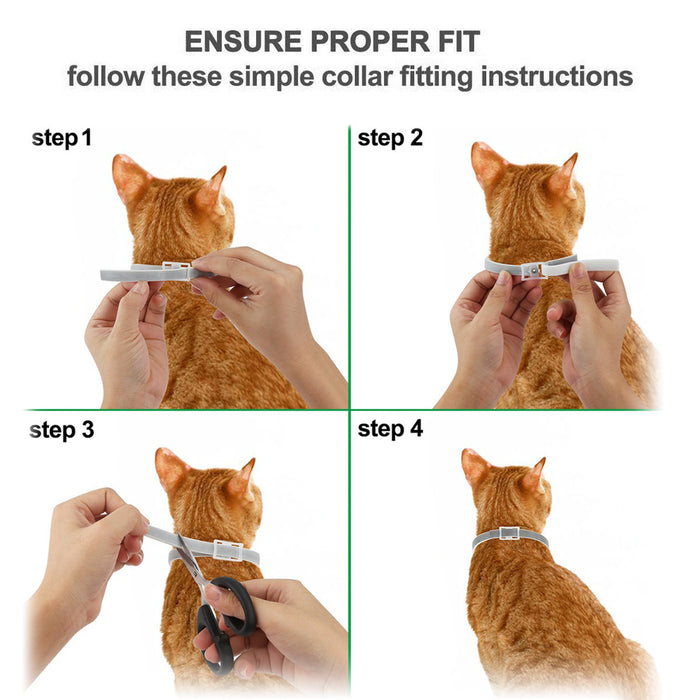 ENSURE PROPER FIT
follow these simple collar fitting instructions

step 1

step 2

step 3

step 4